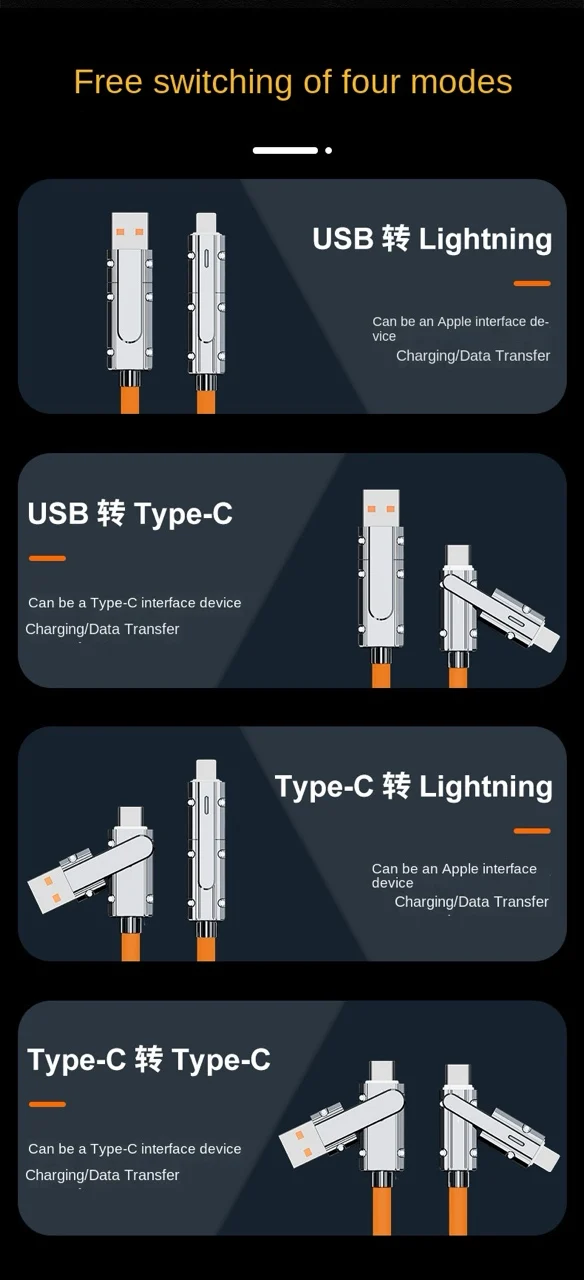 Free switching of four modes

USB 转 Lightning

Can be an Apple interface device
Charging/Data Transfer

USB 转 Type-C

Can be a Type-C interface device
Charging/Data Transfer

Type-C 转 Lightning

Can be an Apple interface device
Charging/Data Transfer

Type-C 转 Type-C

Can be a Type-C interface device
Charging/Data Transfer